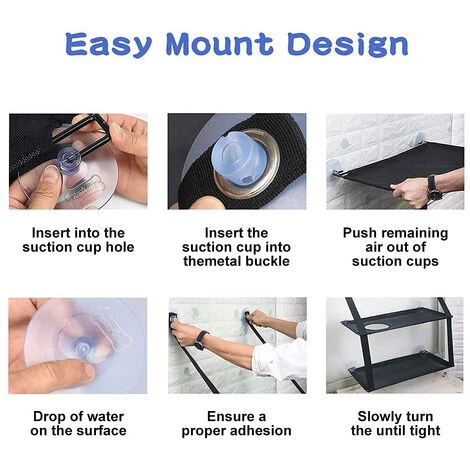 Easy Mount Design

Insert into the suction cup hole

Insert the suction cup into themetal buckle

Push remaining air out of suction cups

Drop of water on the surface

Ensure a proper adhesion

Slowly turn the until tight