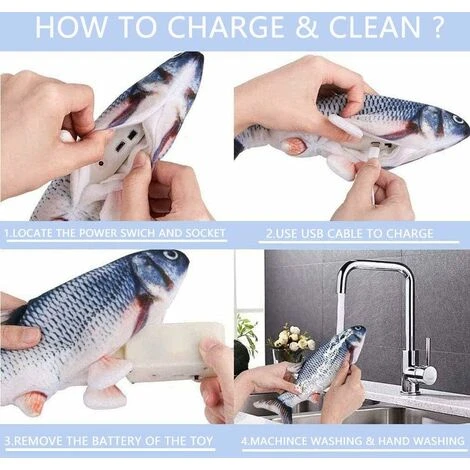 HOW TO CHARGE & CLEAN ?

1.LOCATE THE POWER SWICH AND SOCKET

2.USE USB CABLE TO CHARGE

3.REMOVE THE BATTERY OF THE TOY

4.MACHINCE WASHING & HAND WASHING