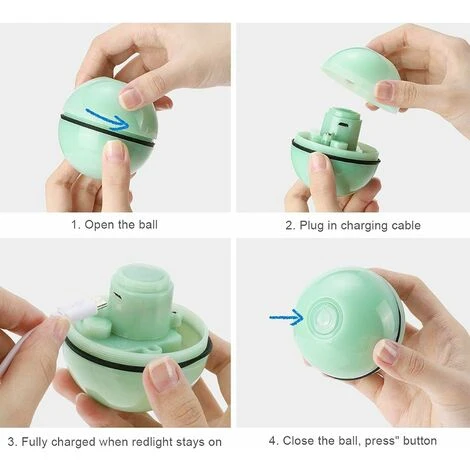 1. Open the ball

2. Plug in charging cable

3. Fully charged when redlight stays on

4. Close the ball, press" button