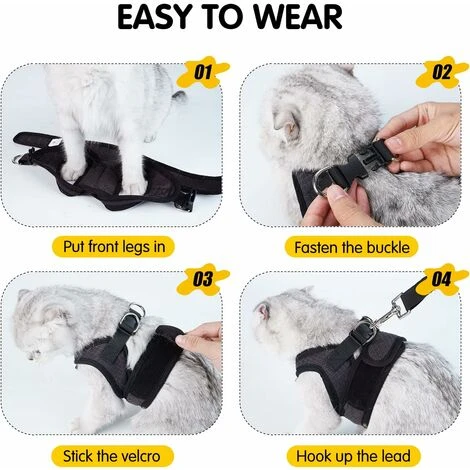 EASY TO WEAR

01

Put front legs in

02

Fasten the buckle

03

Stick the velcro

04

Hook up the lead