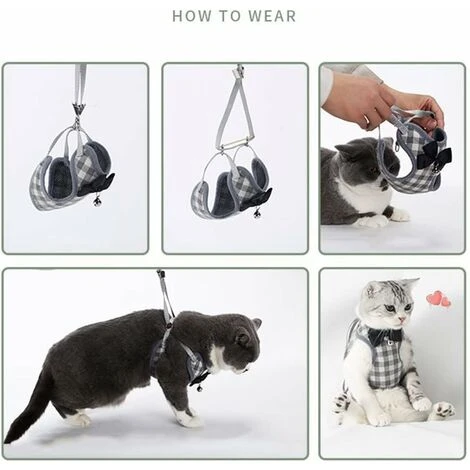 HOW TO WEAR