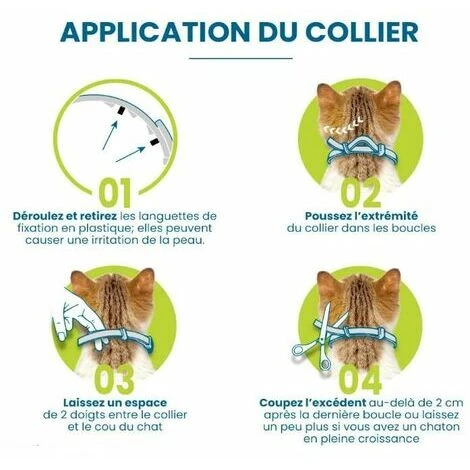 APPLICATION DU COLLIER

01

Déroulez et retirez les languettes de fixation en plastique; elles peuvent causer une irritation de la peau.

02

Poussez l'extrémité du collier dans les boucles

03

Laissez un espace de 2 doigts entre le collier et le cou du chat

04

Coupez l'excédent au-delà de 2 cm après la dernière boucle ou laissez un peu plus si vous avez un chaton en pleine croissance