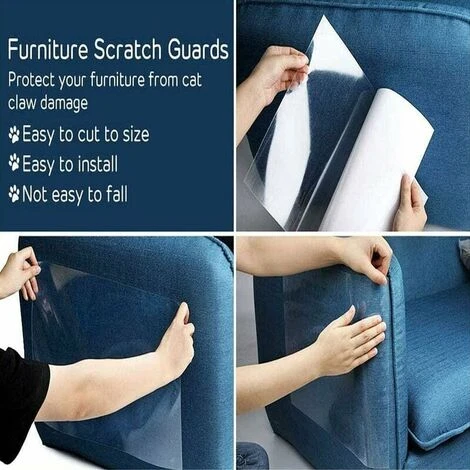 Furniture Scratch Guards

Protect your furniture from cat claw damage

Easy to cut to size

Easy to install

Not easy to fall