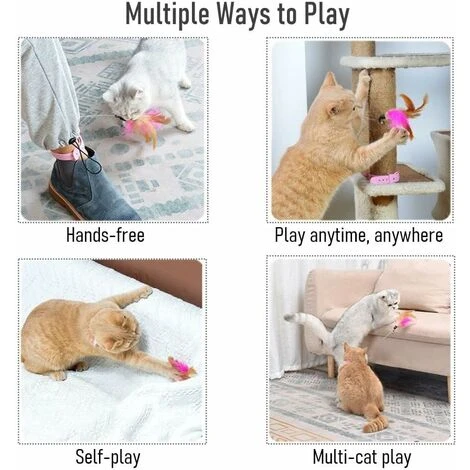 Multiple Ways to Play

Hands-free

Play anytime, anywhere

Self-play

Multi-cat play