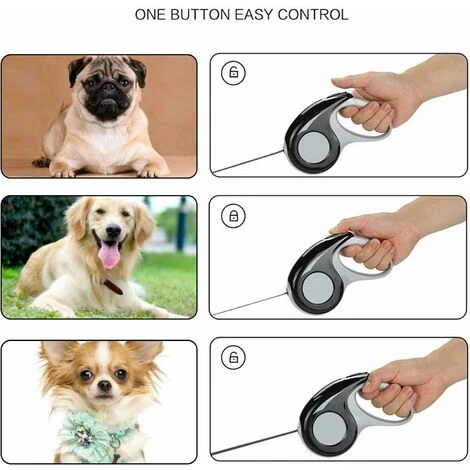 ONE BUTTON EASY CONTROL