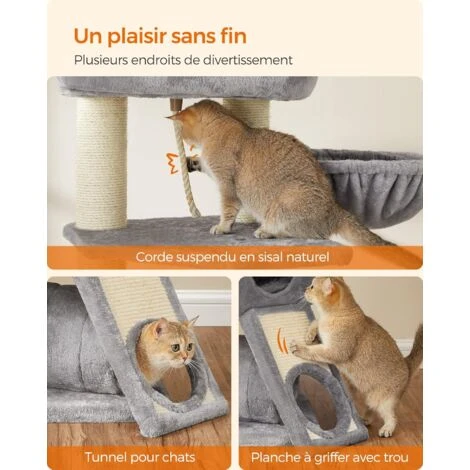 Un plaisir sans fin
Plusieurs endroits de divertissement

Corde suspendu en sisal naturel

Tunnel pour chats

Planche à griffer avec trou