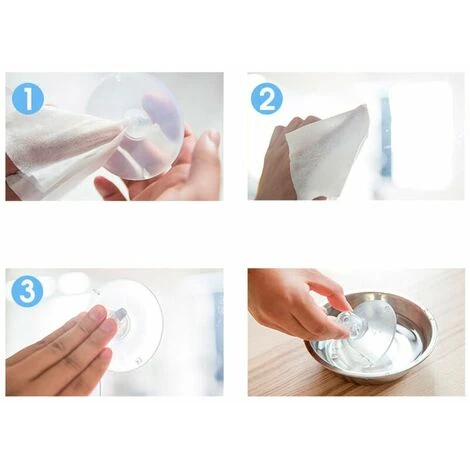 1

2

3