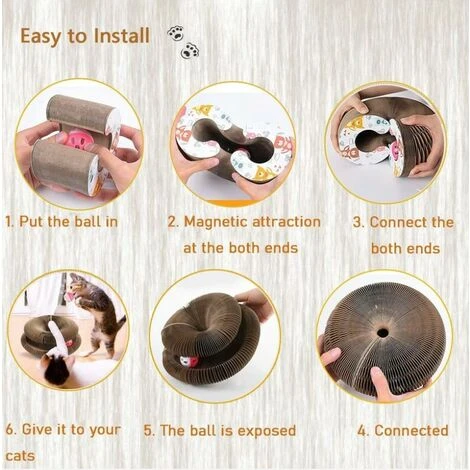 Easy to Install

1. Put the ball in

2. Magnetic attraction at the both ends

3. Connect the both ends

6. Give it to your cats

5. The ball is exposed

4. Connected