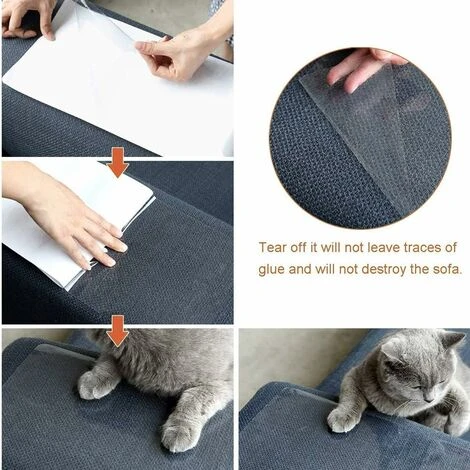 Tear off it will not leave traces of glue and will not destroy the sofa.