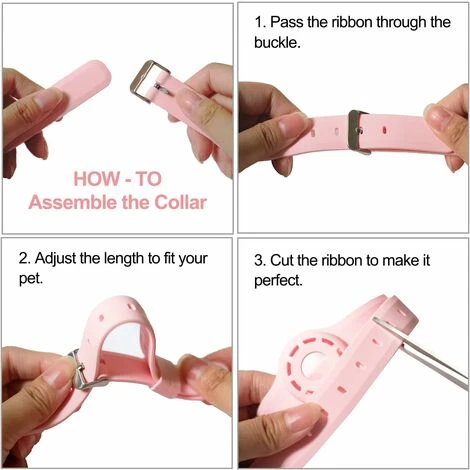 HOW - TO
Assemble the Collar

1. Pass the ribbon through the buckle.

2. Adjust the length to fit your pet.

3. Cut the ribbon to make it perfect.