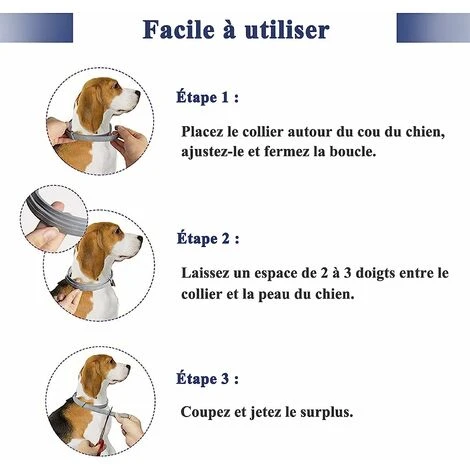 Facile à utiliser

Étape 1 :

Placez le collier autour du cou du chien, ajustez-le et fermez la boucle.

Étape 2 :

Laissez un espace de 2 à 3 doigts entre le collier et la peau du chien.

Étape 3 :

Coupez et jetez le surplus.