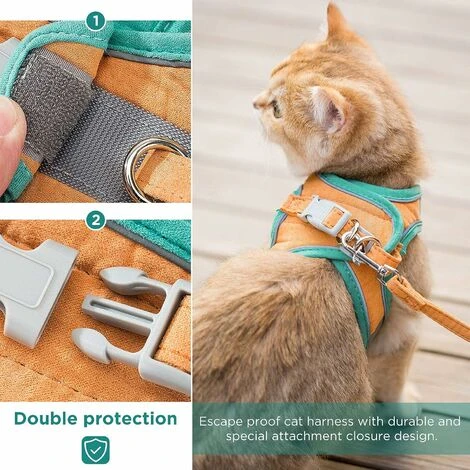 1

2

Double protection

Escape proof cat harness with durable and special attachment closure design.