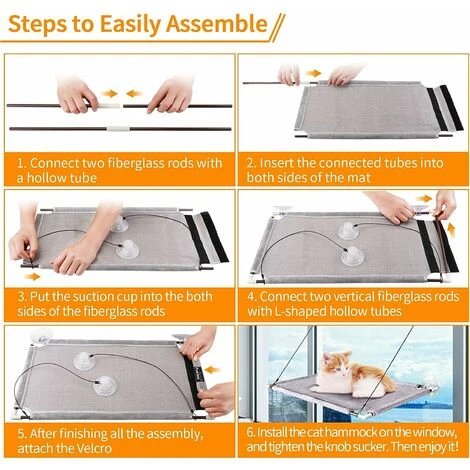 Steps to Easily Assemble

1. Connect two fiberglass rods with a hollow tube

2. Insert the connected tubes into both sides of the mat

3. Put the suction cup into the both sides of the fiberglass rods

4. Connect two vertical fiberglass rods with L-shaped hollow tubes

5. After finishing all the assembly, attach the Velcro

6. Install the cat hammock on the window, and tighten the knob sucker. Then enjoy it!