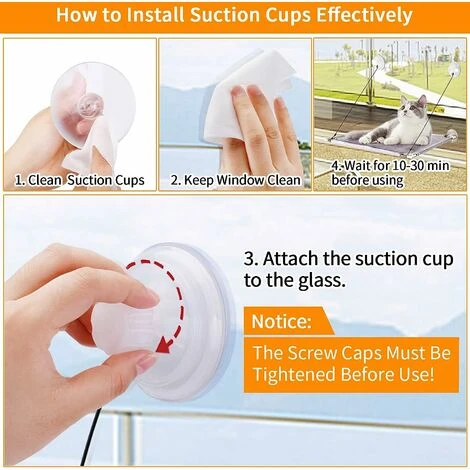 How to Install Suction Cups Effectively

1. Clean Suction Cups

2. Keep Window Clean

4. Wait for 10-30 min before using

3. Attach the suction cup to the glass.

Notice:

The Screw Caps Must Be Tightened Before Use!