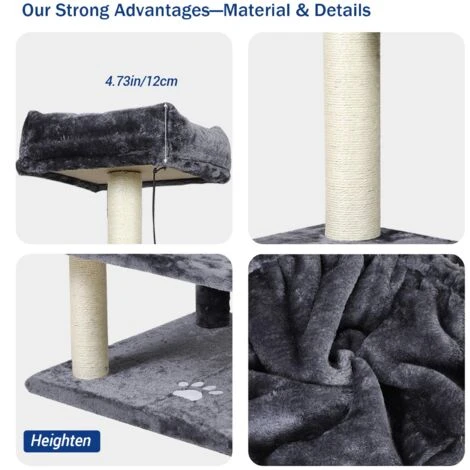 Our Strong Advantages—Material & Details

4.73in/12cm

Heighten