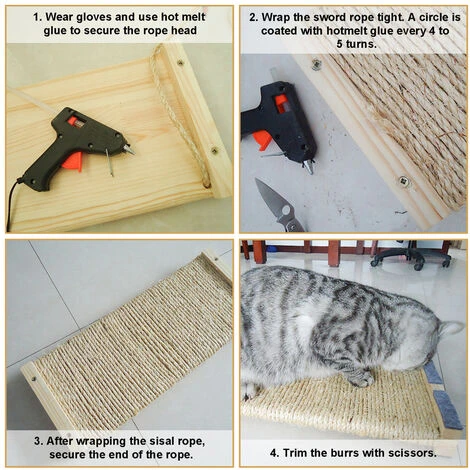 1. Wear gloves and use hot melt glue to secure the rope head

2. Wrap the sword rope tight. A circle is coated with hotmelt glue every 4 to 5 turns.

3. After wrapping the sisal rope, secure the end of the rope.

4. Trim the burrs with scissors.